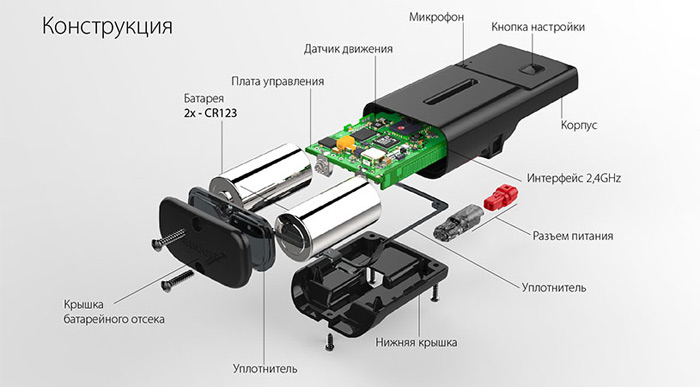 Конструкция

Микрофон

Кнопка настройки

Датчик движения

Плата управления

Батарея
2x - CR123

Корпус

Интерфейс 2,4GHz

Разъем питания

Уплотнитель

Крышка
батарейного отсека

Нижняя крышка

Уплотнитель