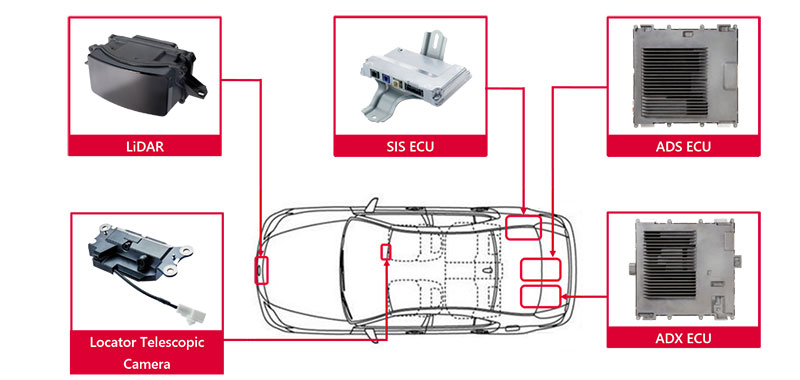 LiDAR

SIS ECU

ADS ECU

Locator Telescopic Camera

ADX ECU