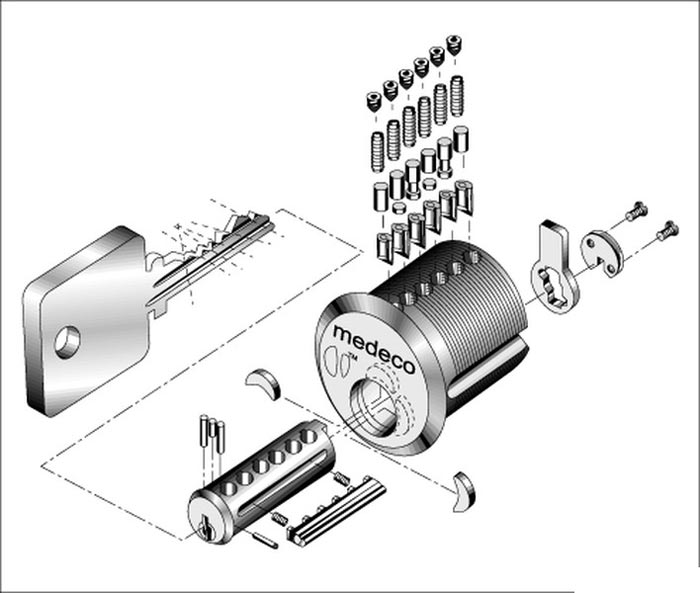 medeco
™