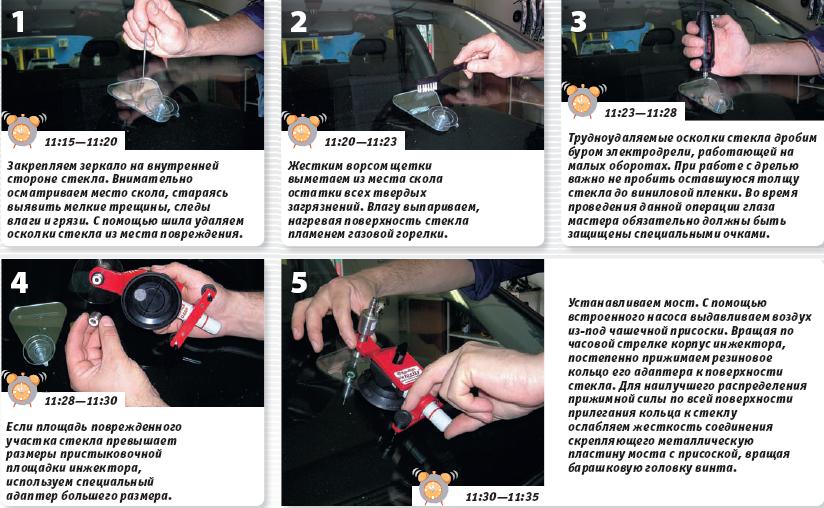 1

11:15—11:20

Закрепляем зеркало на внутренней стороне стекла. Внимательно осматриваем место скола, стараясь выявить мелкие трещины, следы влаги и грязи. С помощью шила удаляем осколки стекла из места повреждения.

2

11:20—11:23

Жестким ворсом щетки выметаем из места скола остатки всех твердых загрязнений. Влагу выпариваем, нагревая поверхность стекла пламенем газовой горелки.

3

11:23—11:28

Трудноудаляемые осколки стекла дробим буром электродрели, работающей на малых оборотах. При работе с дрелью важно не пробить оставшуюся толщу стекла до виниловой пленки. Во время проведения данной операции глаза мастера обязательно должны быть защищены специальными очками.

4

11:28—11:30

Если площадь поврежденного участка стекла превышает размеры пристыковочной площадки инжектора, используем специальный адаптер большего размера.

5

11:30—11:35

Устанавливаем мост. С помощью встроенного насоса выдавливаем воздух из-под чашечной присоски. Вращая по часовой стрелке корпус инжектора, постепенно прижимаем резиновое кольцо его адаптера к поверхности стекла. Для наилучшего распределения прижимной силы по всей поверхности прилегания кольца к стеклу ослабляем жесткость соединения скрепляющего металлическую пластину моста с присоской, вращая барашковую головку винта.