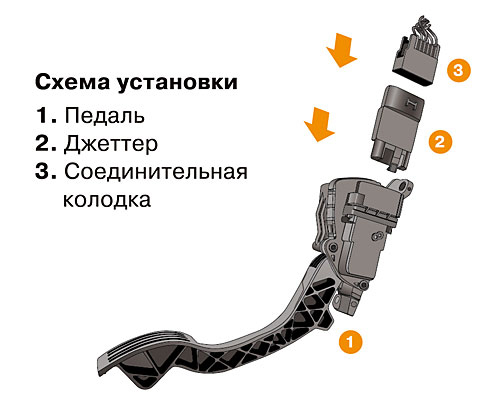 Схема установки

1. Педаль
2. Джеттер
3. Соединительная колодка

3

2

1