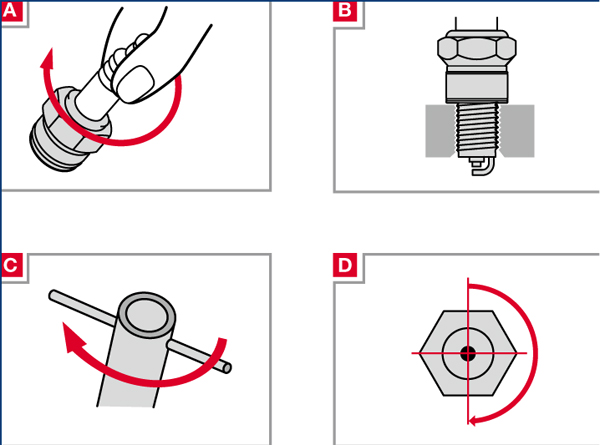 A

B

C

D