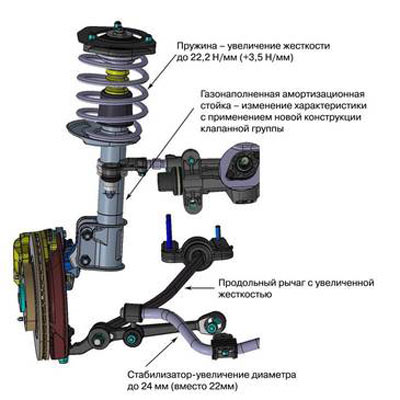 Пружина – увеличение жесткости до 22,2 Н/мм (+3,5 Н/мм)

Газонаполненная амортизационная стойка – изменение характеристики с применением новой конструкции клапанной группы

Продольный рычаг с увеличенной жесткостью

Стабилизатор-увеличение диаметра до 24 мм (вместо 22мм)